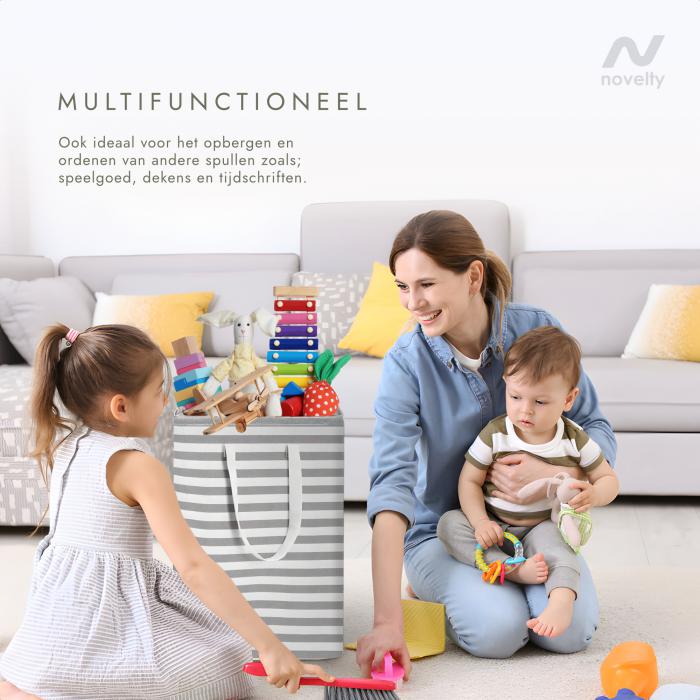 novelty

MULTIFUNCTIONEEL

Ook ideaal voor het opbergen en ordenen van andere spullen zoals; speelgoed, dekens en tijdschriften.